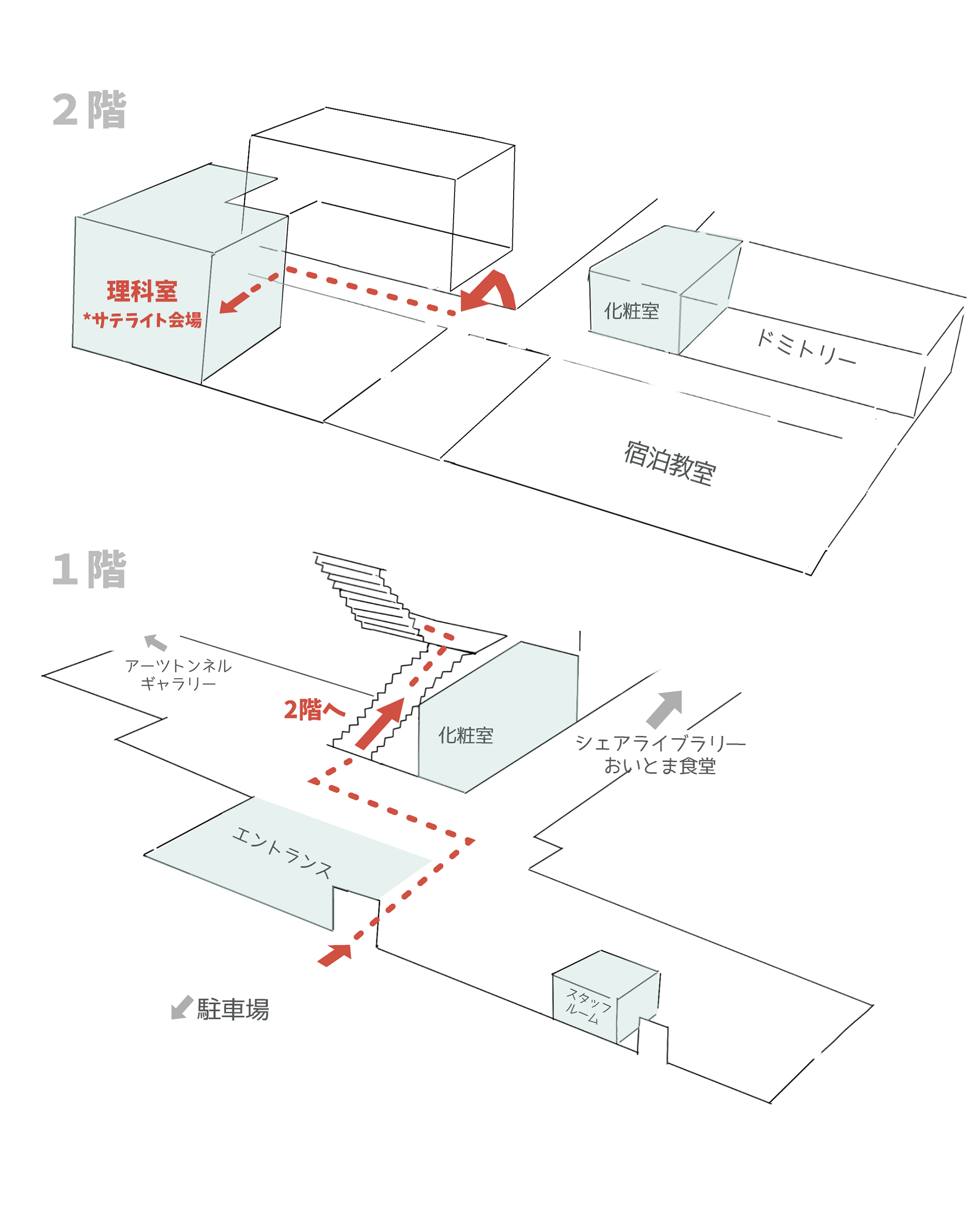 2階

理科室
*サテライト会場

化粧室

ドミトリー

宿泊教室

1階

アーツトンネル
ギャラリー

2階へ

化粧室

シェアライブラリー
おいとま食堂

エントランス

駐車場

スタッフ
ルーム